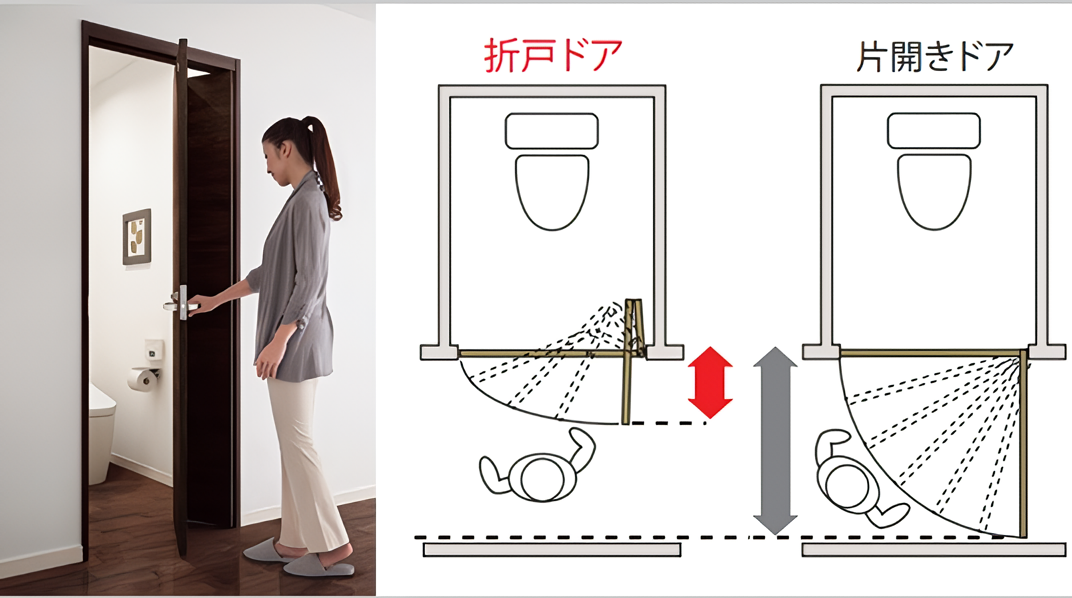 折戸ドア

片開きドア